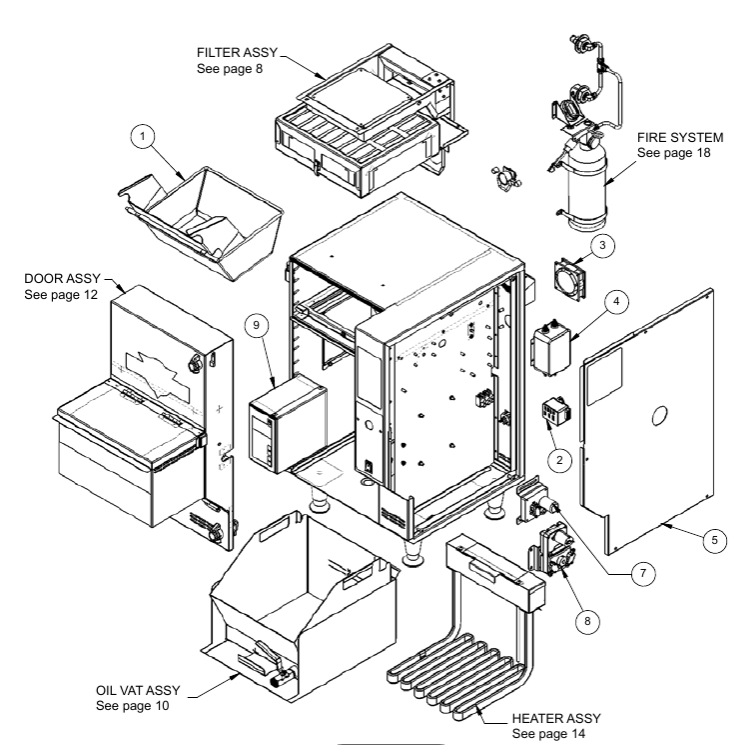 FILTER ASSY
See page 8

FIRE SYSTEM
See page 18

1

3

DOOR ASSY
See page 12

4

9

2

5

7

8

OIL VAT ASSY
See page 10

HEATER ASSY
See page 14