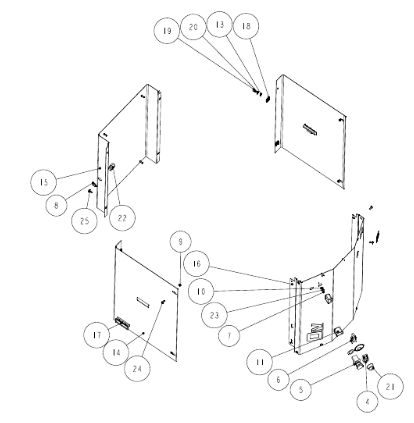 19
20
13
18
15
8
25
22
9
16
10
23
7
17
14
24
11
6
5
4
21