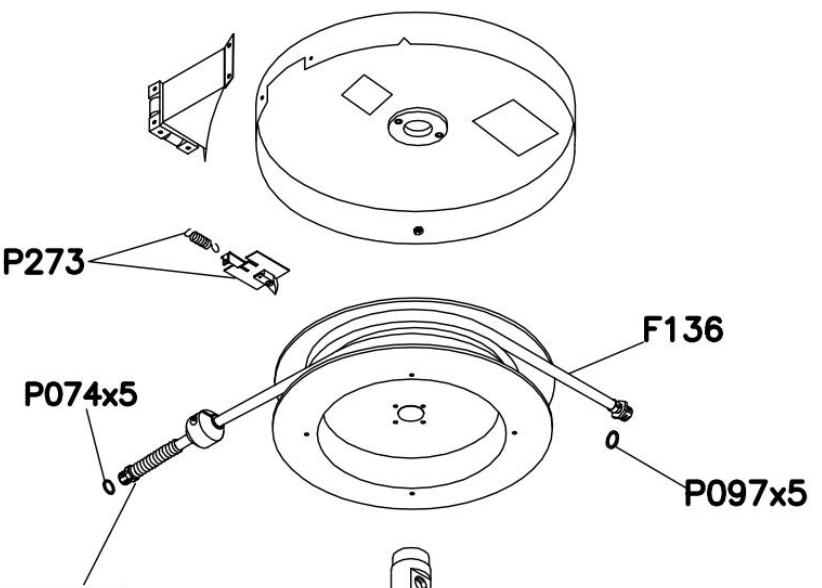 P273

F136

P074x5

P097x5