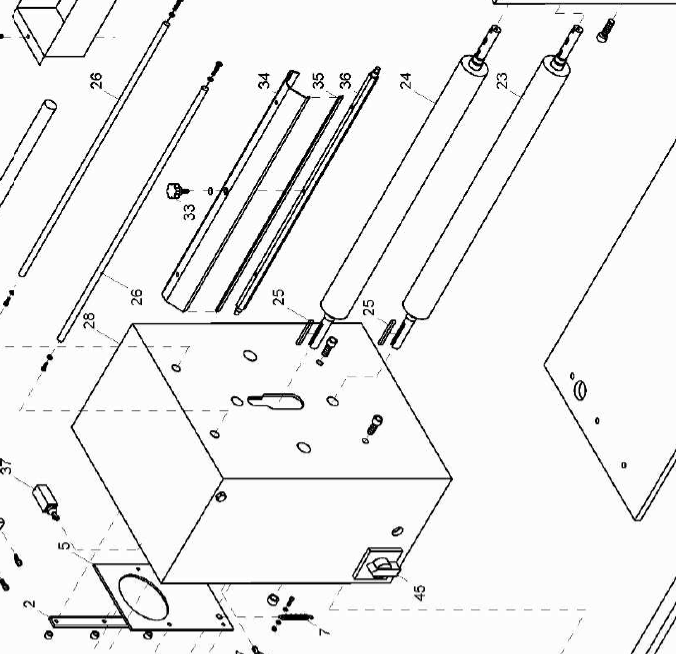 26
34
35
36
24
23
33
26
25
25
28
37
5
2
45
7