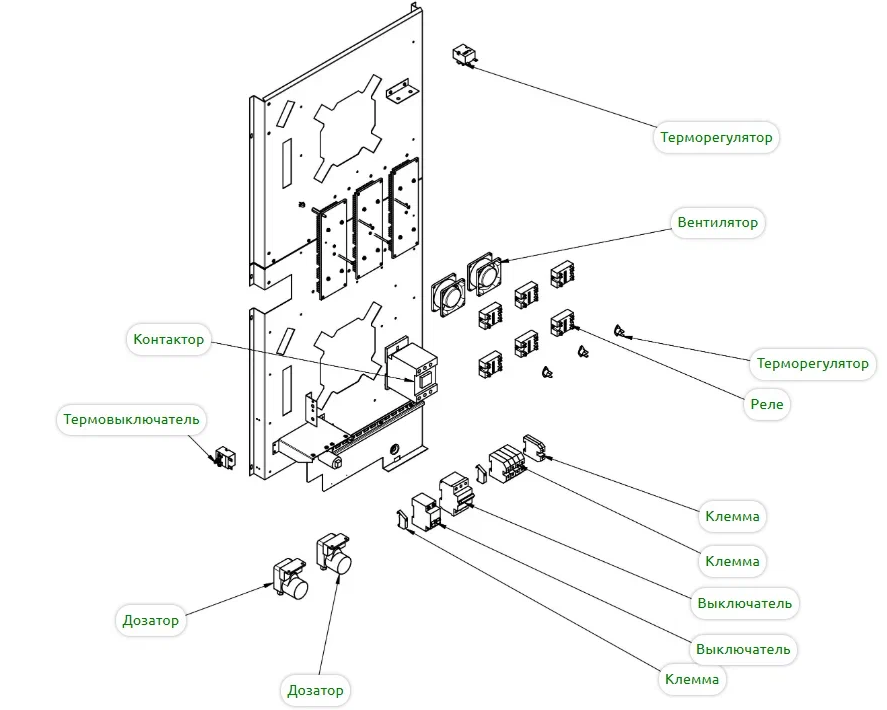 Терморегулятор

Вентилятор

Контактор

Терморегулятор

Реле

Термовыключатель

Клемма

Клемма

Выключатель

Выключатель

Клемма

Дозатор

Дозатор