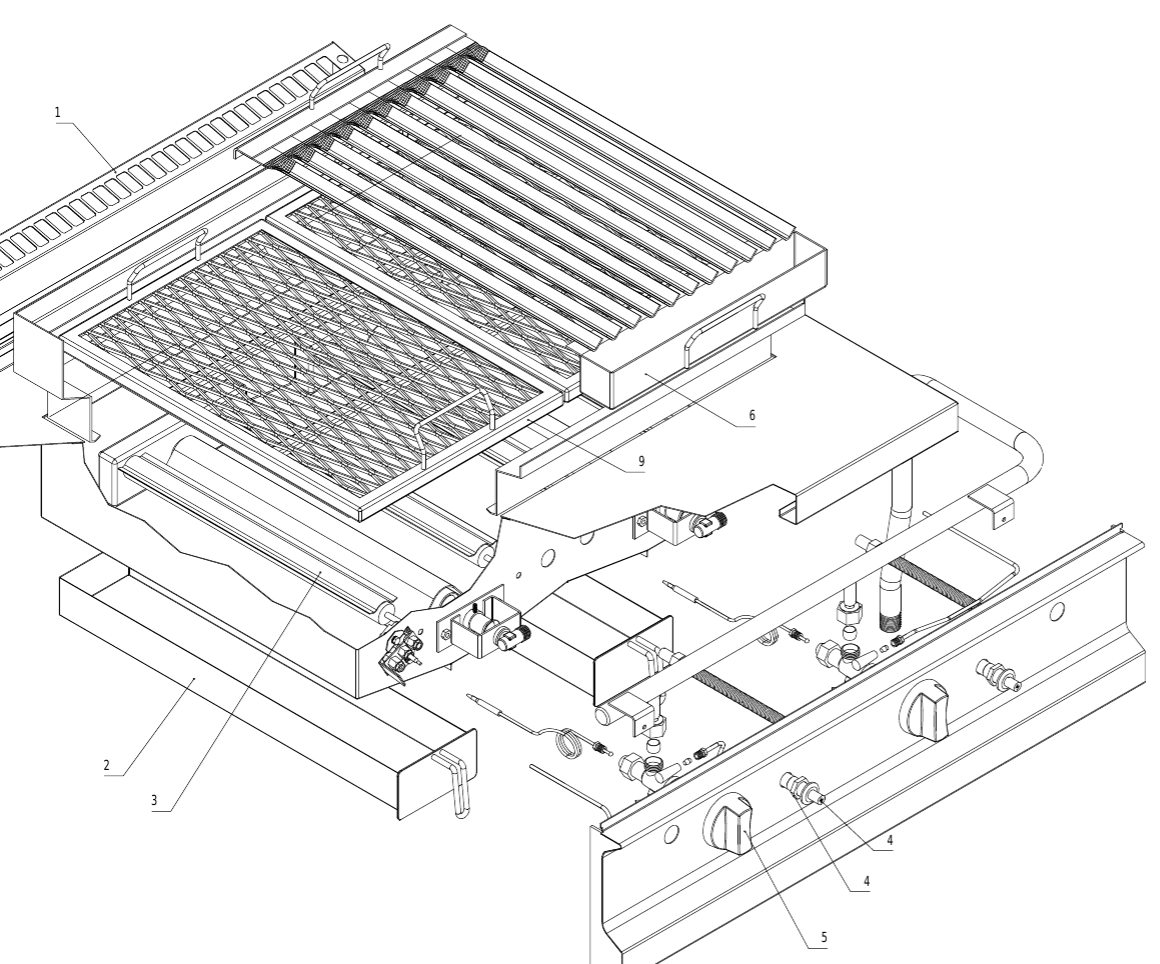 1
6
9
2
3
4
4
5