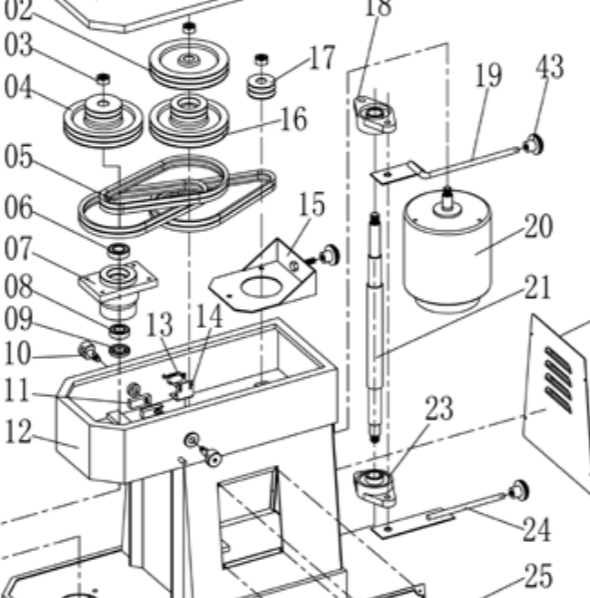 02
03
04
05
06
07
08
09
10
11
12
13
14
15
16
17
18
19
43
20
21
23
24
25