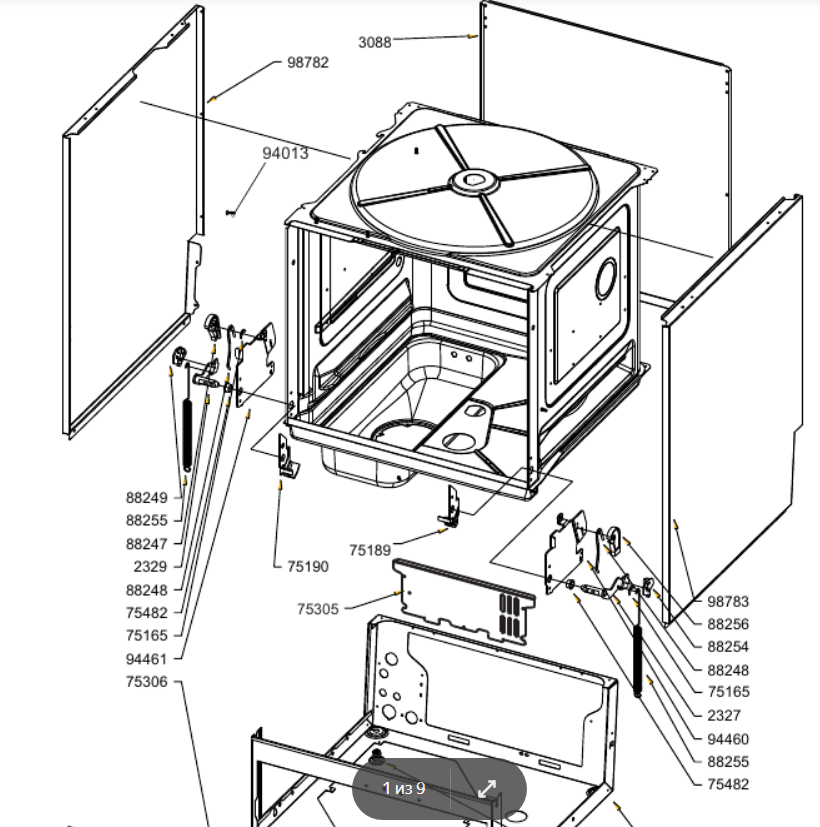 3088
98782
94013
88249
88255
88247
2329
88248
75482
75165
94461
75306
75190
75189
75305
98783
88256
88254
88248
75165
2327
94460
88255
75482
1 из 9