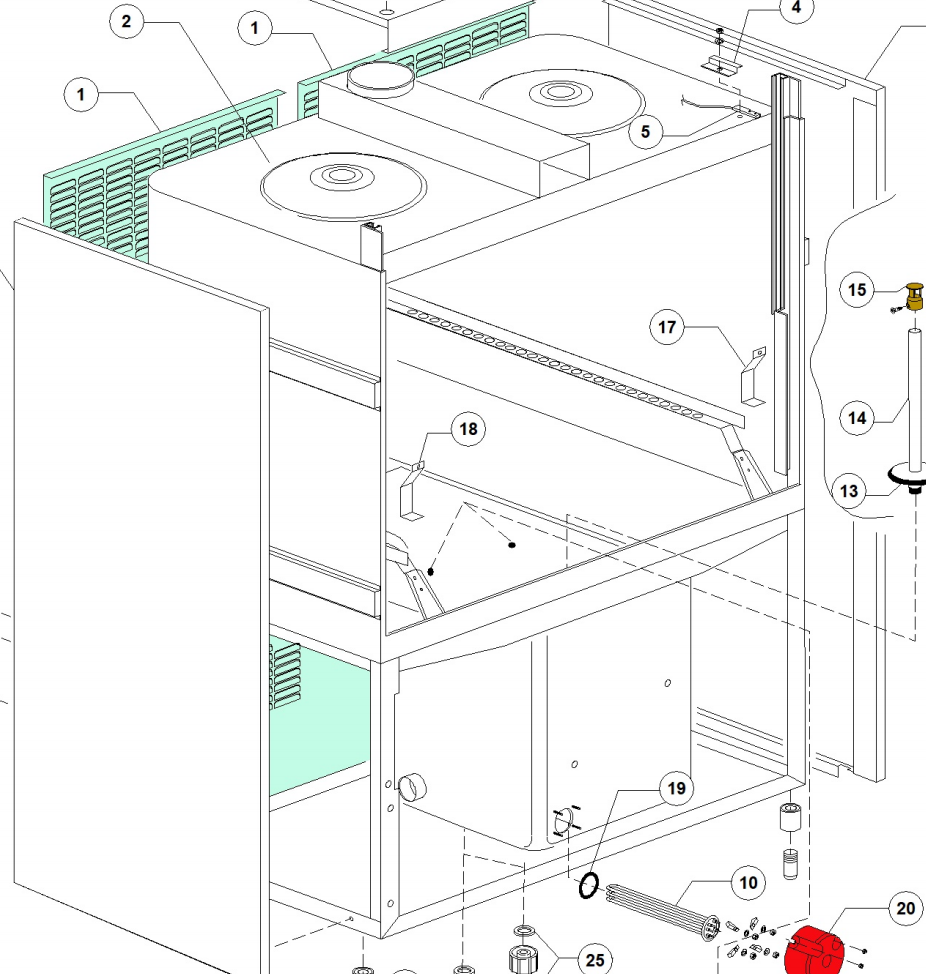 2
1
4
1
5
15
17
14
18
13
19
10
20
25