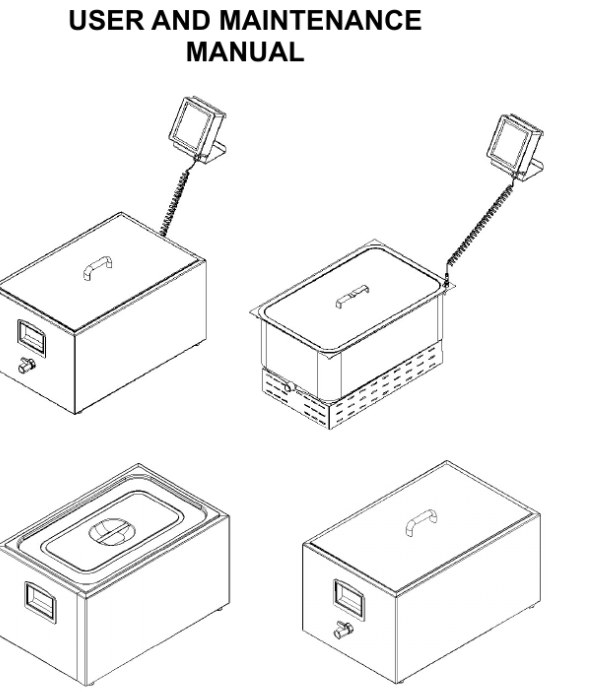 USER AND MAINTENANCE MANUAL