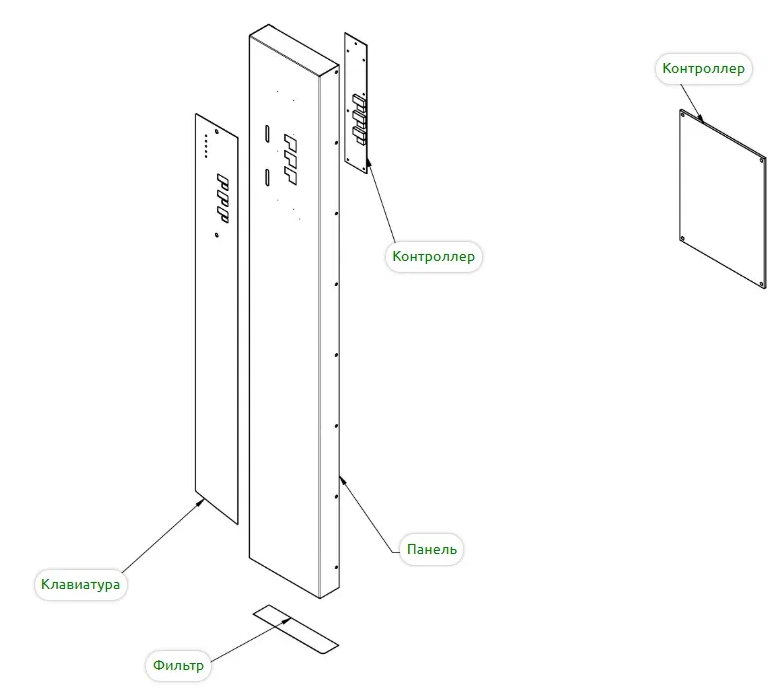 Контроллер

Контроллер

Панель

Клавиатура

Фильтр