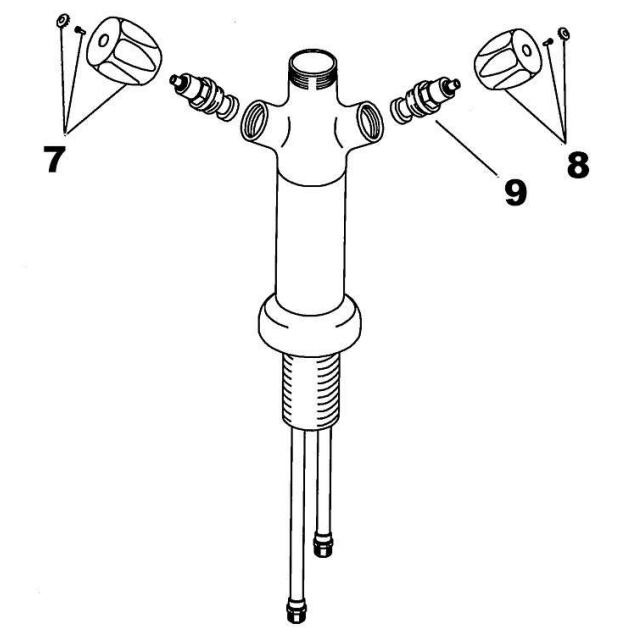 7

9

8