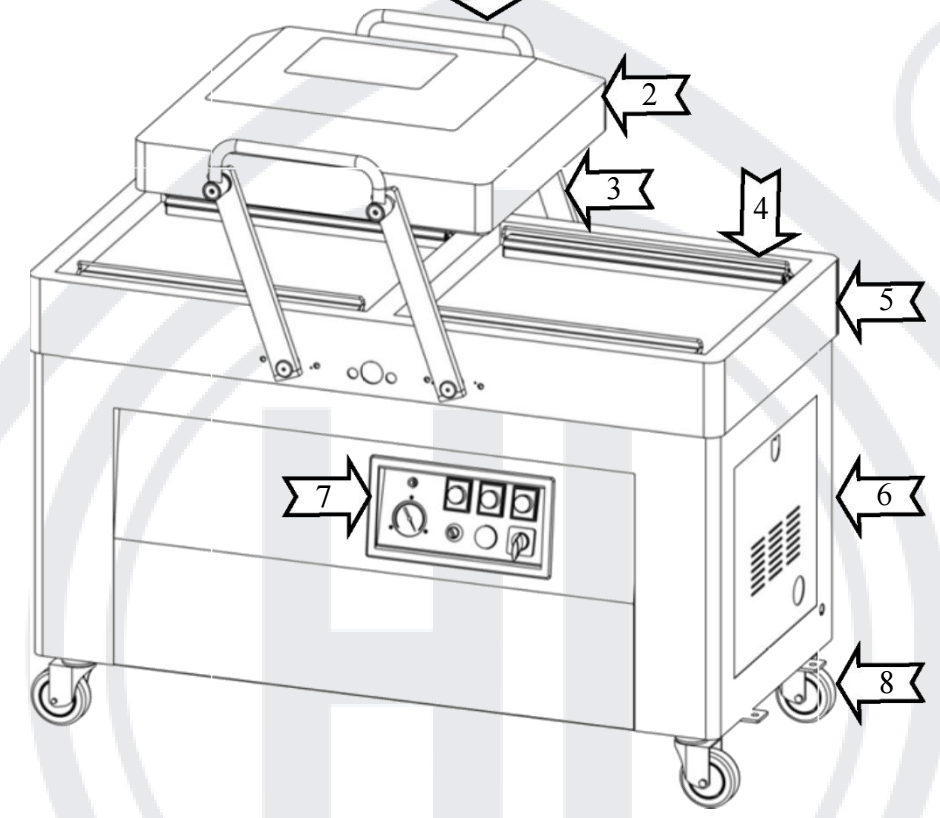 2
3
4
5
7
6
8