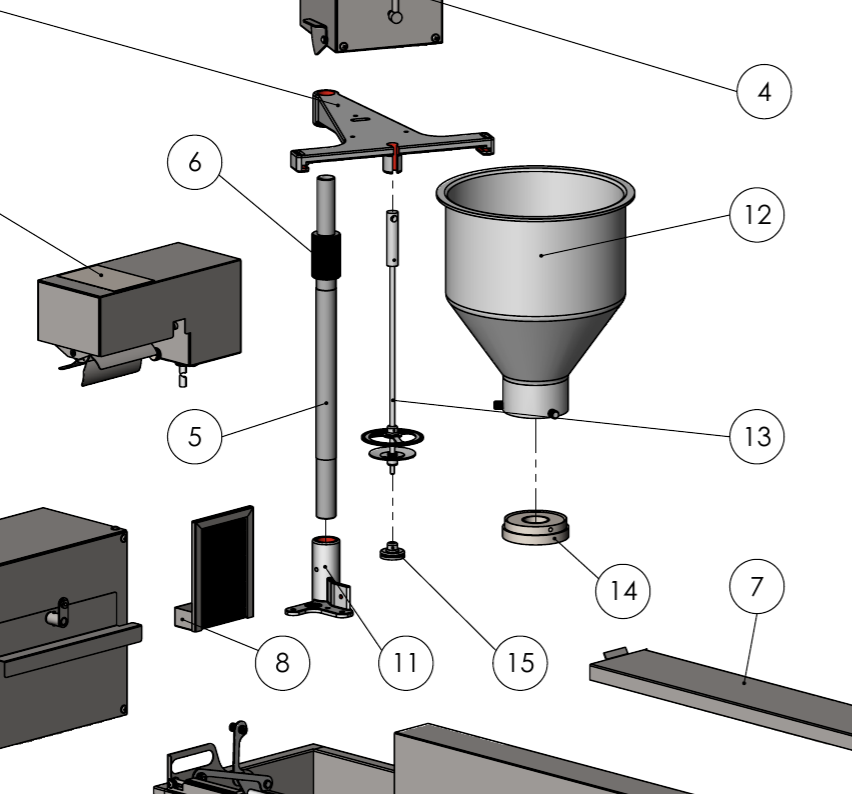 4
6
12
5
13
14
7
8
11
15