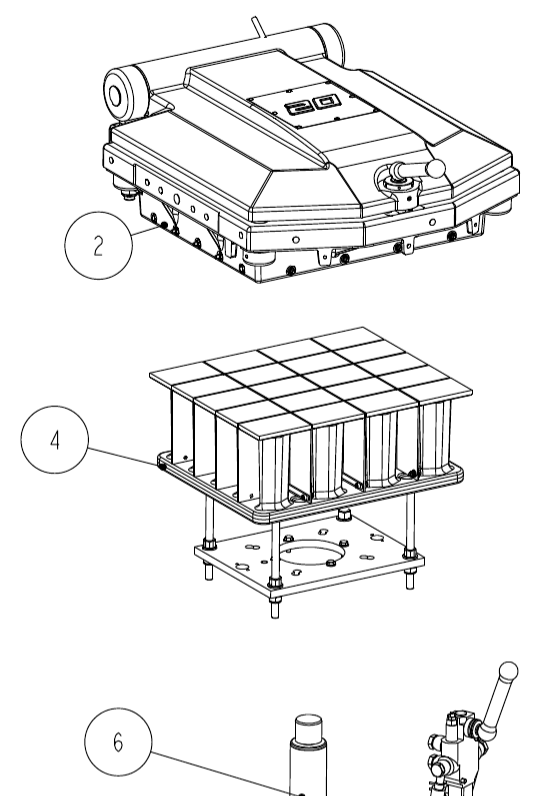 2

4

6