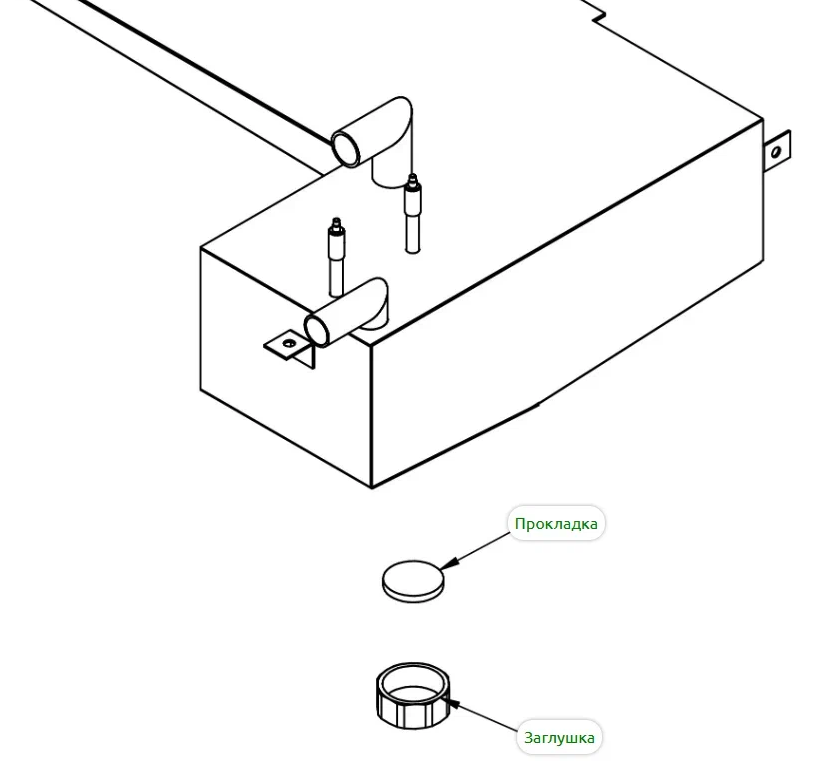 Прокладка

Заглушка