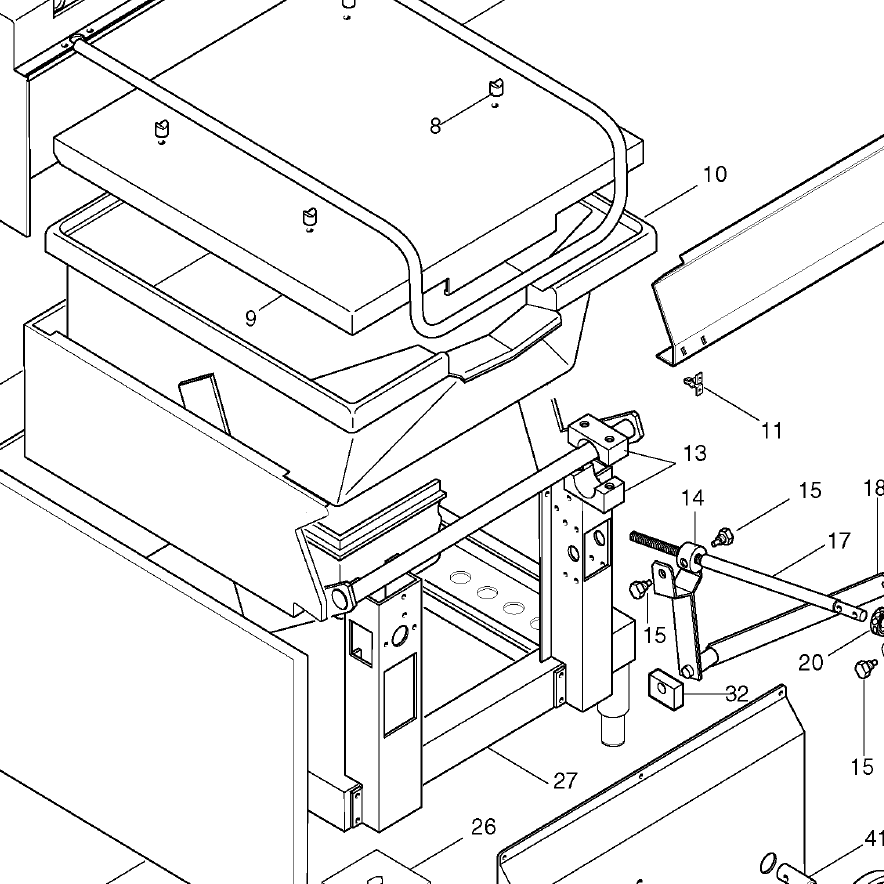 8
10
9
11
13
14
15
18
17
15
20
32
15
27
26
41