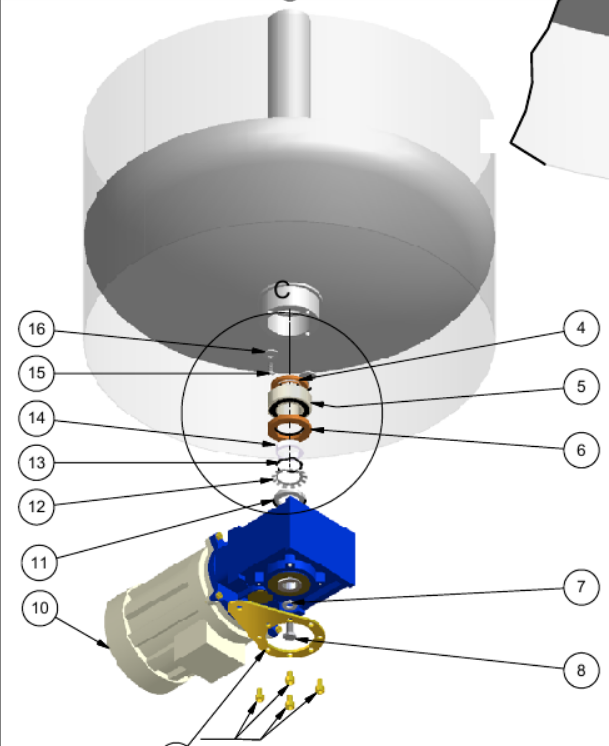 C
16
15
14
13
12
11
10
4
5
6
7
8