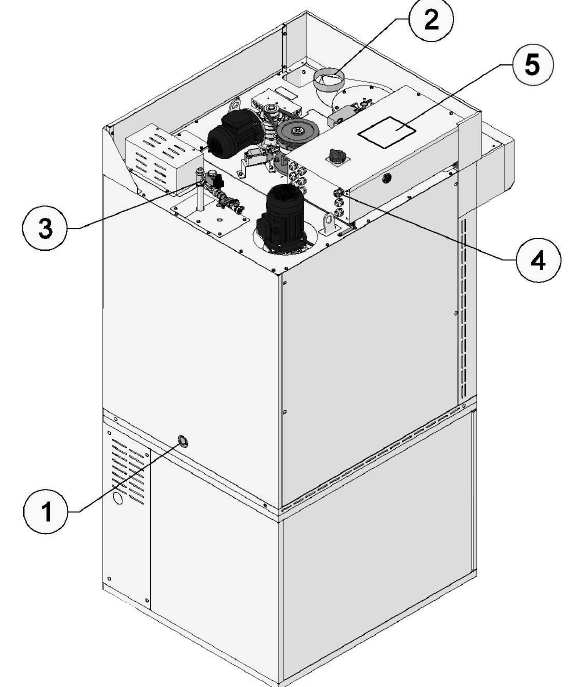 2
5
3
4
1