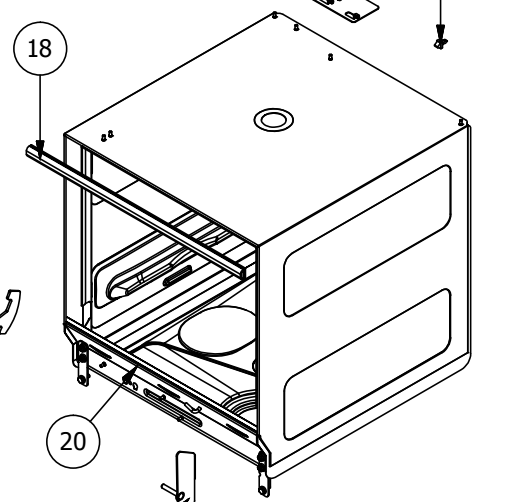 18

20