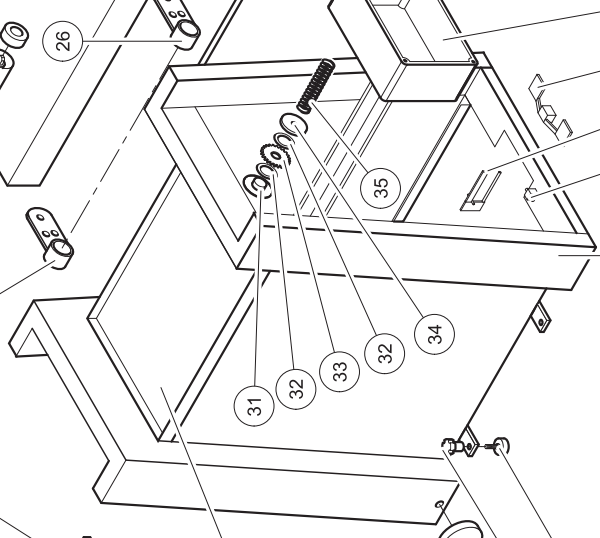 26

35

34

32

33

32

31