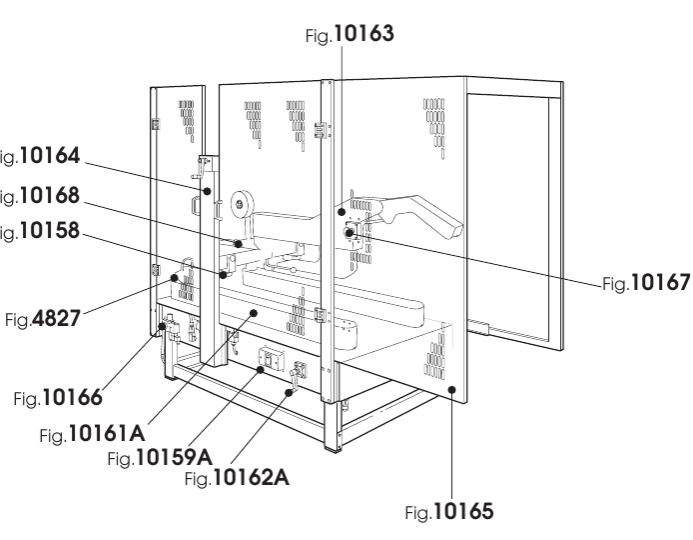 Fig.10163

ig.10164

ig.10168

ig.10158

Fig.10167

Fig.4827

Fig.10166

Fig.10161A

Fig.10159A

Fig.10162A

Fig.10165