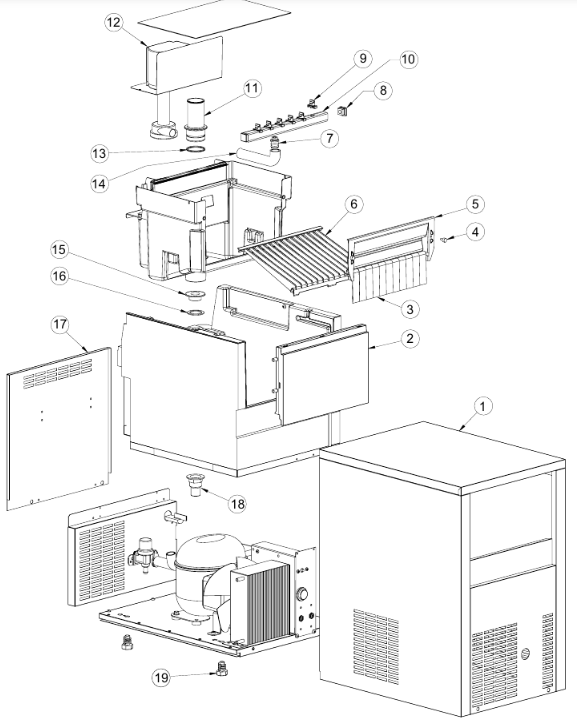 12
9
10
11
8
13
7
14
6
5
4
15
16
3
17
2
1
18
19