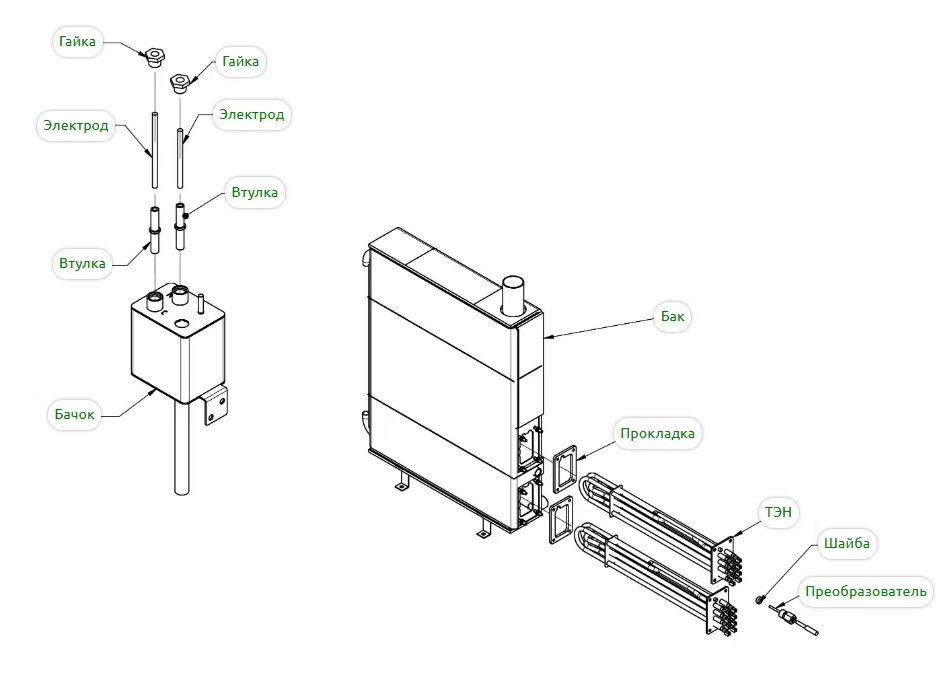 Гайка
Гайка
Электрод
Электрод
Втулка
Втулка
Бачок
Бак
Прокладка
ТЭН
Шайба
Преобразователь