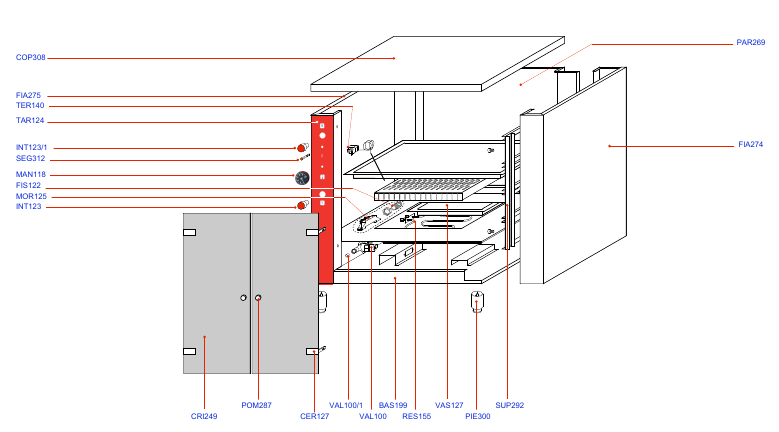 COP308
FIA275
TER140
TAR124
INT123/1
SEG312
MAN118
FIS122
MOR125
INT123
PAR269
FIA274
CRI249
POM287
CER127
VAL100/1
VAL100
BAS199
RES155
VAS127
PIE300
SUP292