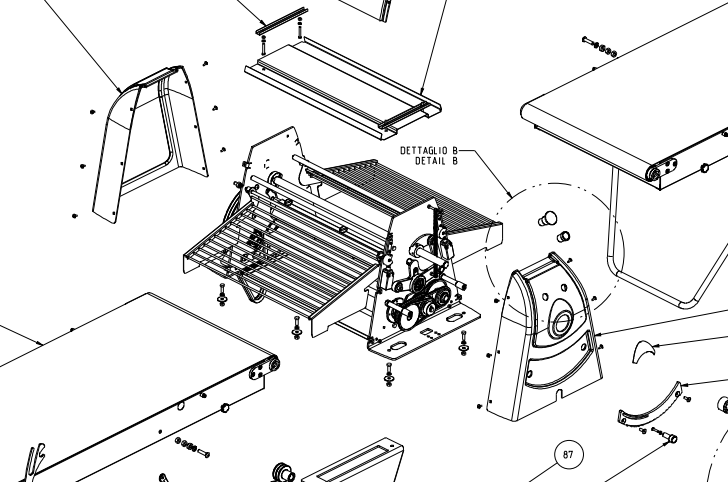 DETTAGLIO B
DETAIL B

87