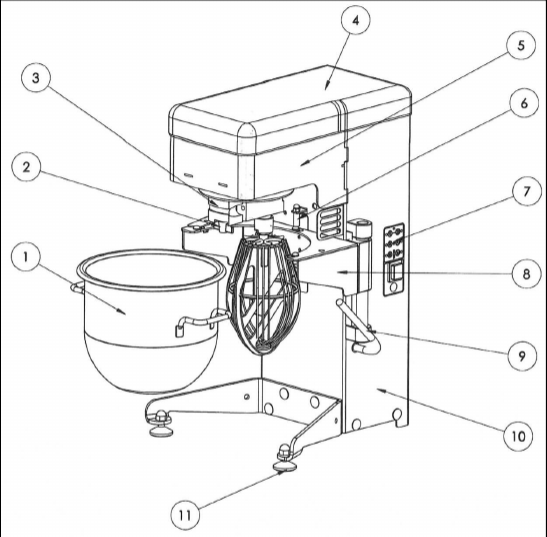 4
5
3
6
2
7
1
8
9
10
11