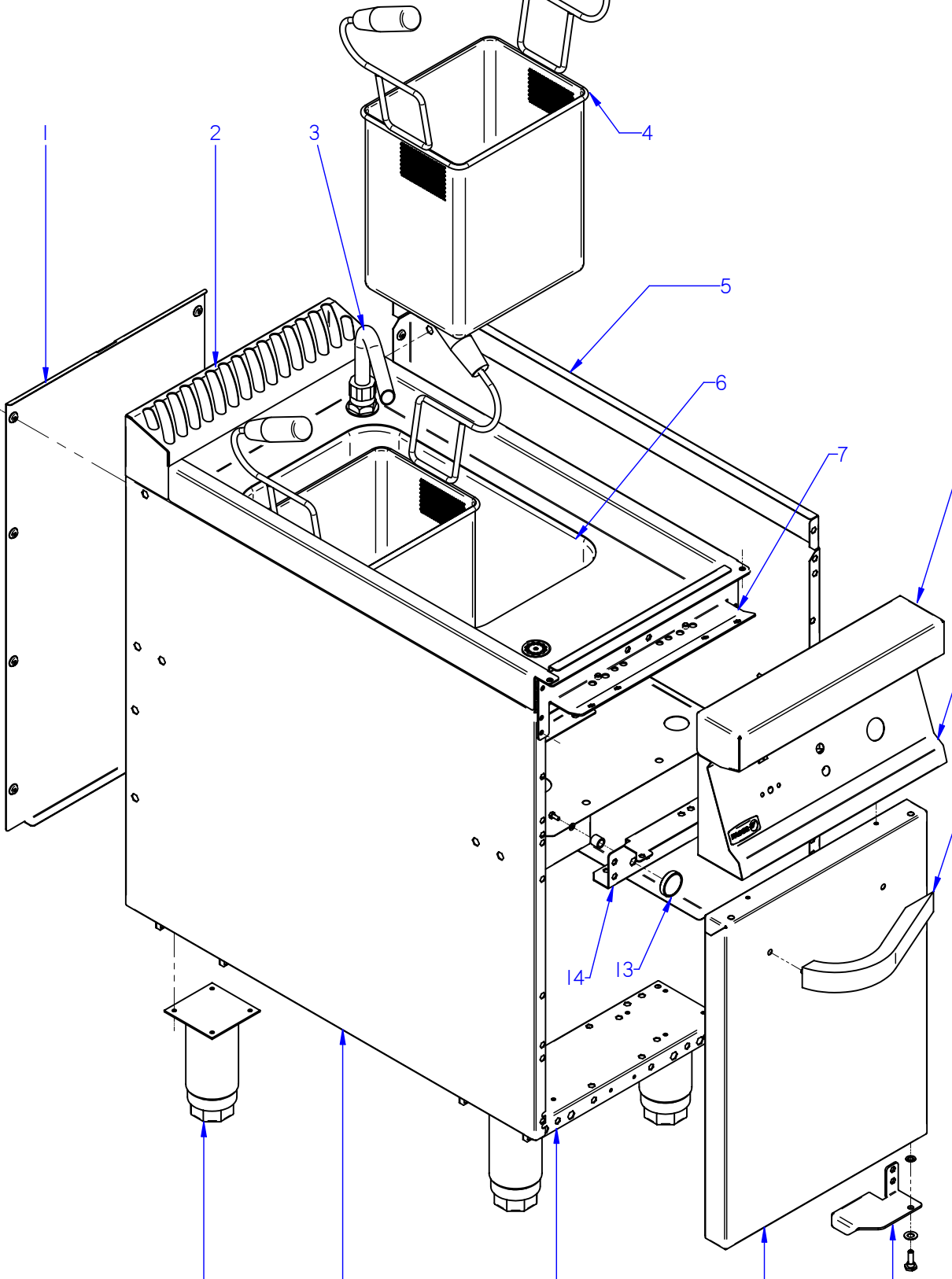 1
2
3
4
5
6
7
14
13