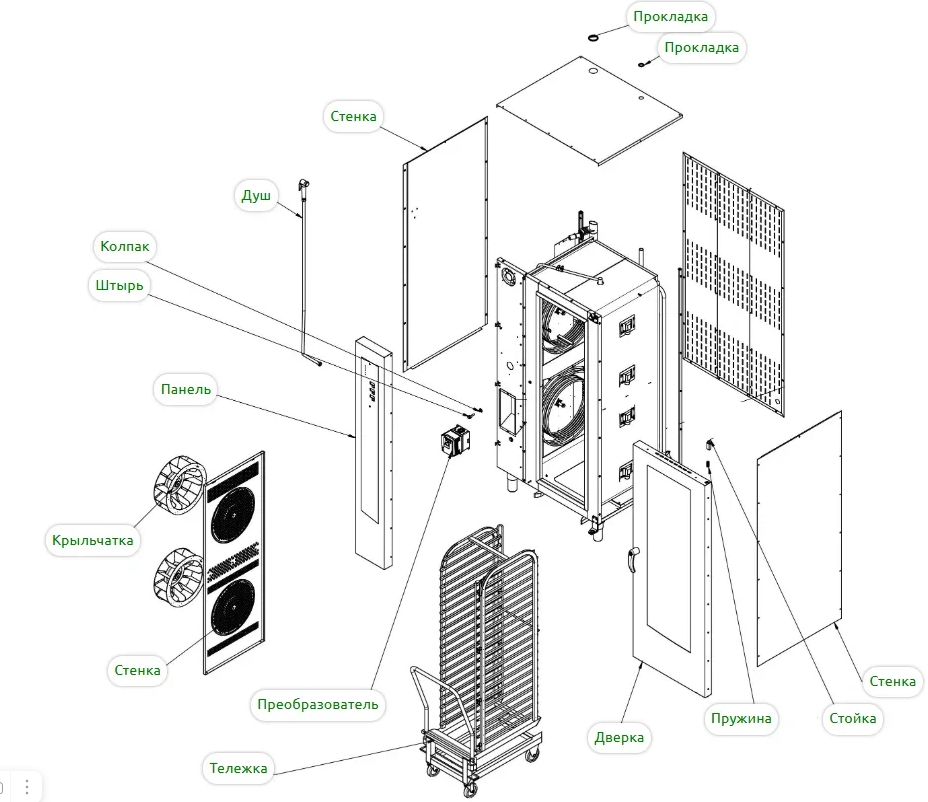 Прокладка
Прокладка
Стенка
Душ
Колпак
Штырь
Панель
Крыльчатка
Стенка
Преобразователь
Тележка
Дверка
Пружина
Стойка
Стенка