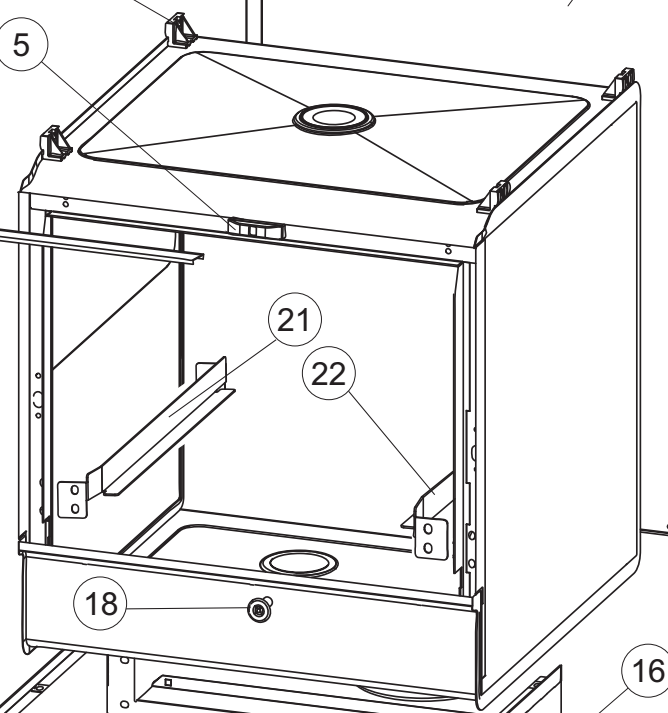 5
21
22
18
16