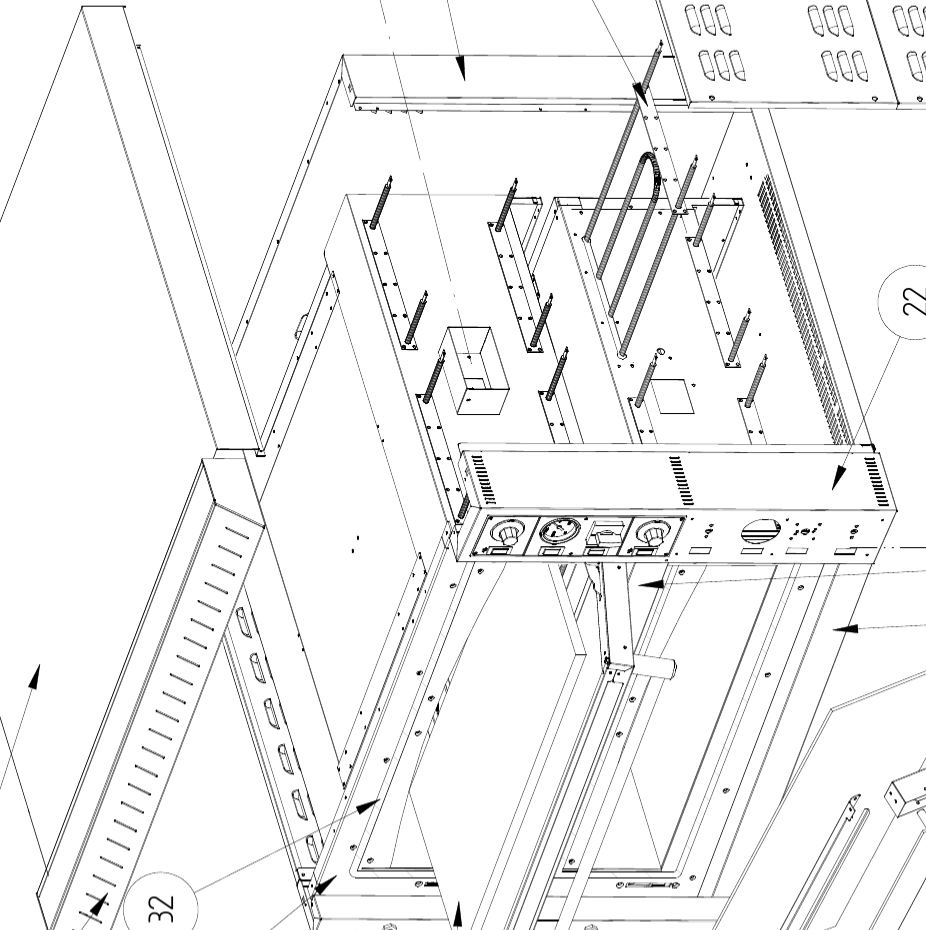 22

32