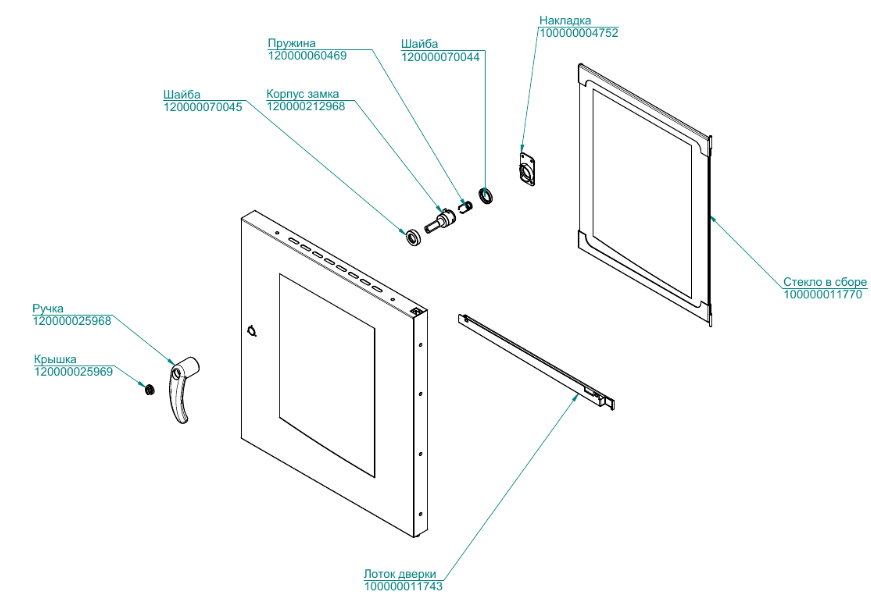 Накладка
100000004752

Пружина
120000060469

Шайба
120000070044

Шайба
120000070045

Корпус замка
120000212968

Стекло в сборе
100000011770

Ручка
120000025968

Крышка
120000025969

Лоток дверки
100000011743