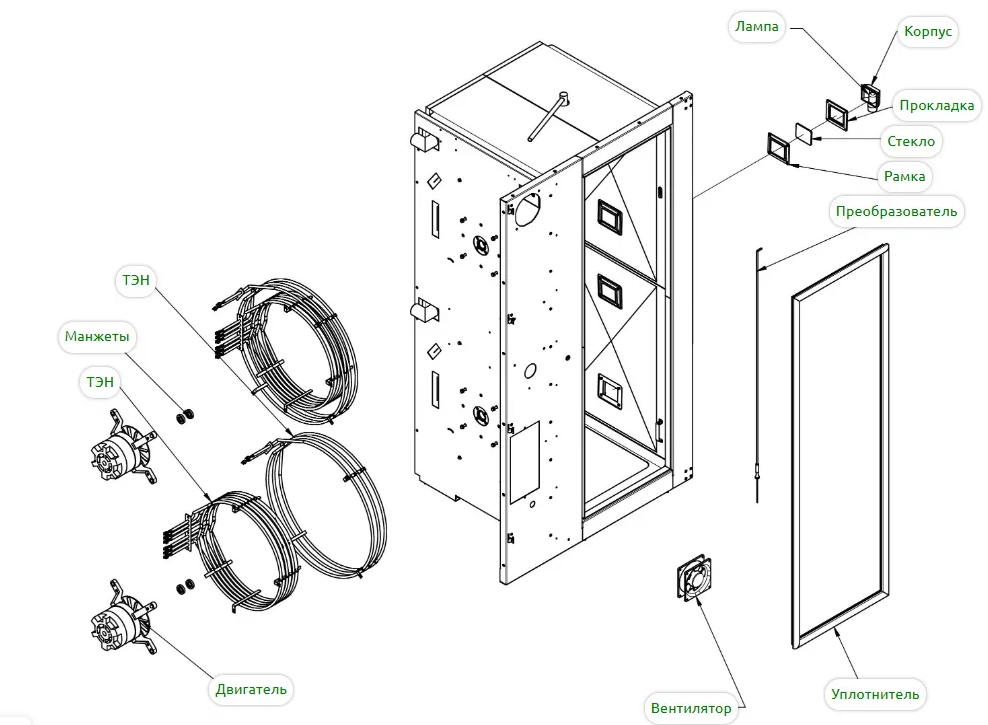 Лампа
Корпус
Прокладка
Стекло
Рамка
Преобразователь
ТЭН
Манжеты
ТЭН
Двигатель
Вентилятор
Уплотнитель