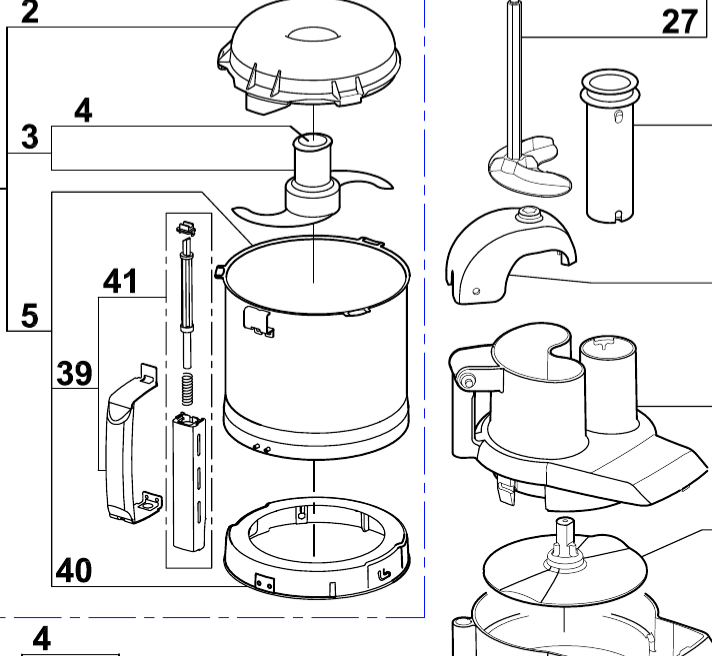 2
27
4
3
41
5
39
40
4