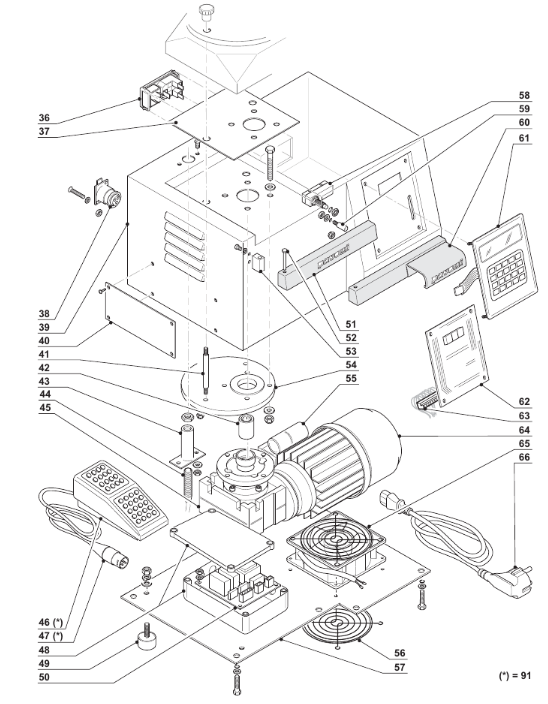 36
37
38
39
40
41
42
43
44
45
46 (*)
47 (*)
48
49
50
58
59
60
61
51
52
53
54
55
62
63
64
65
66
56
57
(*) = 91